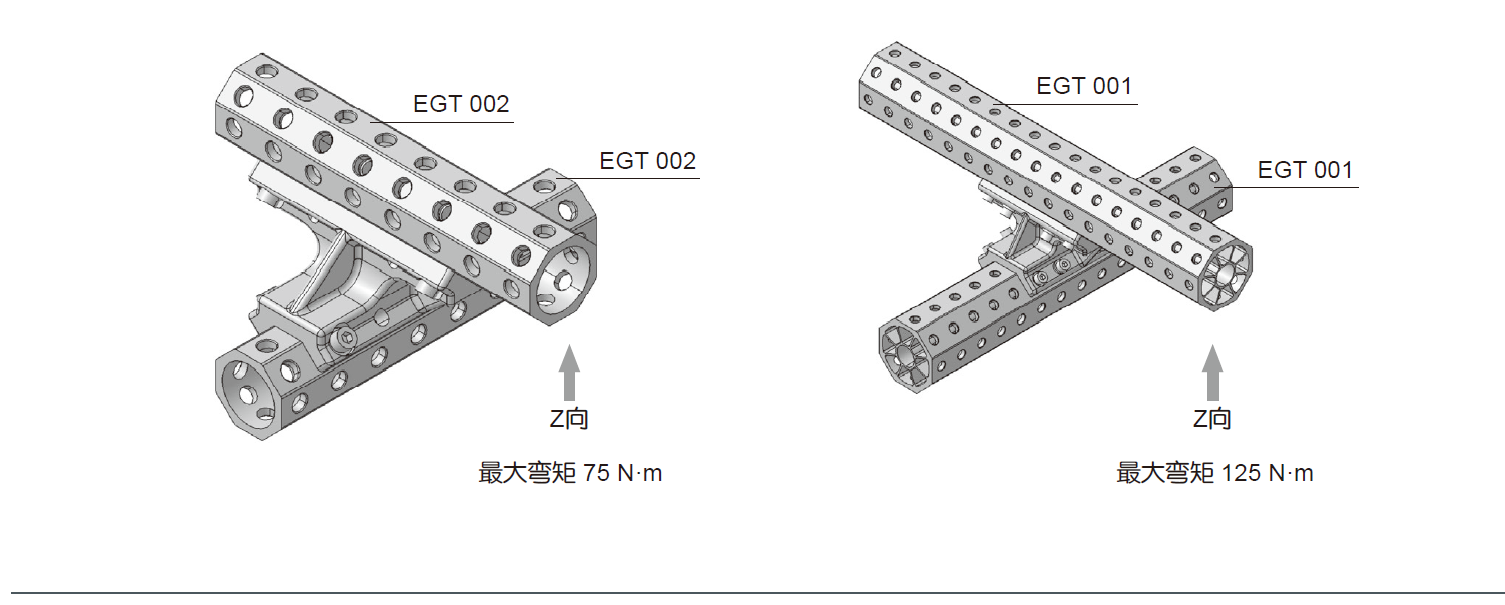 EGT 002

EGT 002

Z向

最大弯矩 75 N·m

EGT 001

EGT 001

Z向

最大弯矩 125 N·m