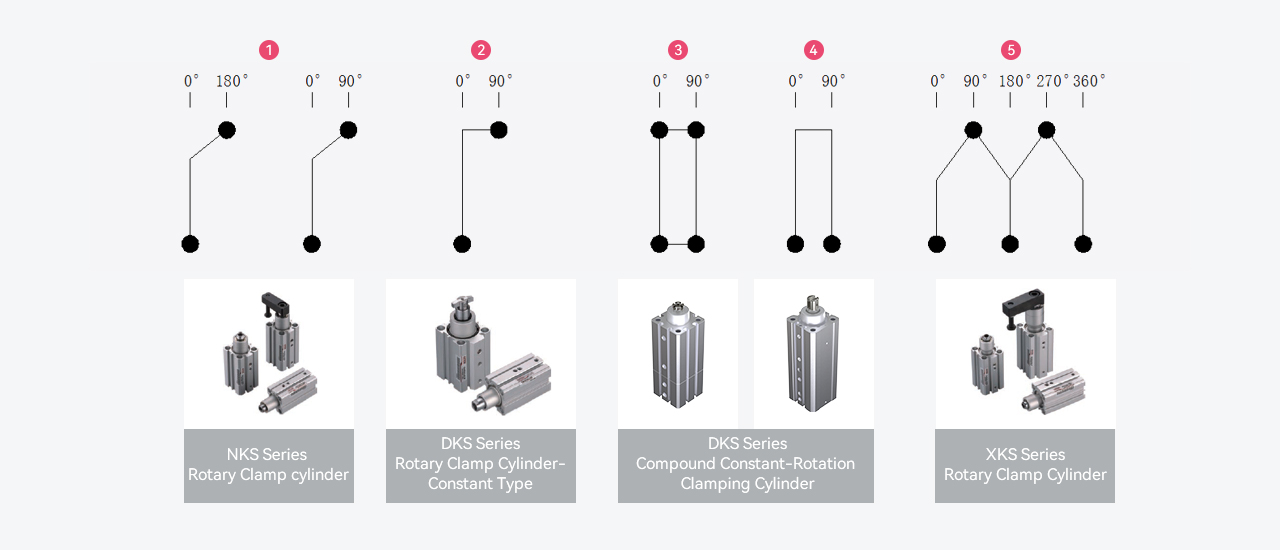 1

0° 180°

0° 90°

2

0° 90°

3

0° 90°

4

0° 90°

5

0° 90° 180° 270° 360°

NKS Series
Rotary Clamp cylinder

DKS Series
Rotary Clamp Cylinder-Constant Type

DKS Series
Compound Constant-Rotation Clamping Cylinder

XKS Series
Rotary Clamp Cylinder