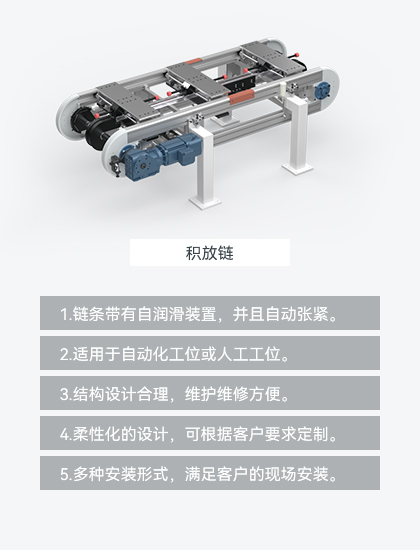 积放链

1.链条带有自润滑装置，并且自动张紧。

2.适用于自动化工位或人工工位。

3.结构设计合理，维护维修方便。

4.柔性化的设计，可根据客户要求定制。

5.多种安装形式，满足客户的现场安装。