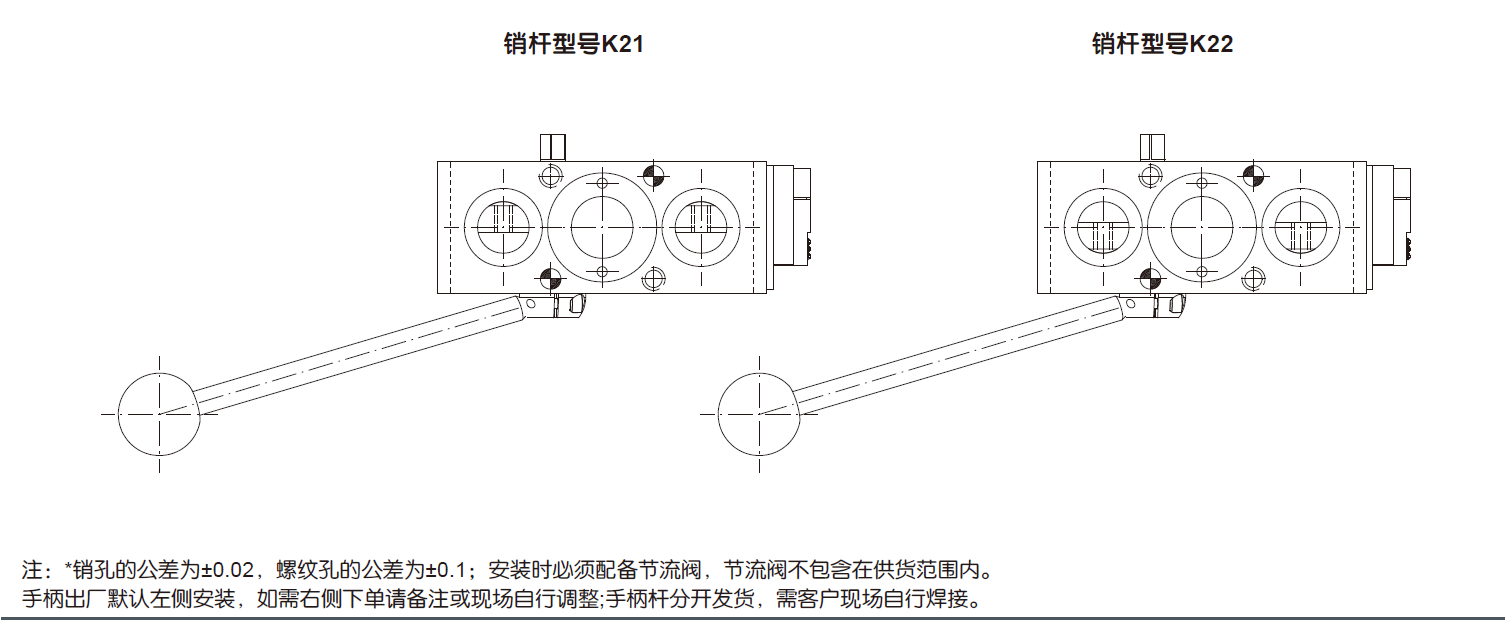 销杆型号K21

销杆型号K22

注：*销孔的公差为±0.02，螺纹孔的公差为±0.1；安装时必须配备节流阀，节流阀不包含在供货范围内。
手柄出厂默认左侧安装，如需右侧下单请备注或现场自行调整;手柄杆分开发货，需客户现场自行焊接。